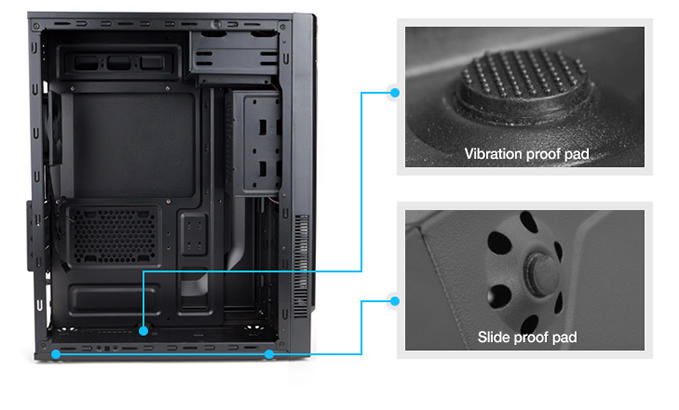 Vibration proof pad

Slide proof pad