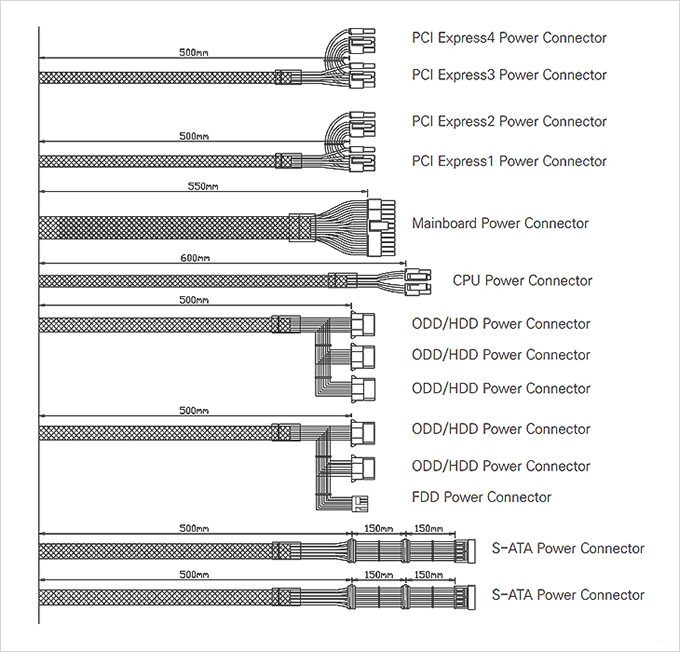 500mm

PCI Express4 Power Connector

PCI Express3 Power Connector

500mm

PCI Express2 Power Connector

PCI Express1 Power Connector

550mm

Mainboard Power Connector

600mm

CPU Power Connector

500mm

ODD/HDD Power Connector

ODD/HDD Power Connector

ODD/HDD Power Connector

500mm

ODD/HDD Power Connector

ODD/HDD Power Connector

FDD Power Connector

500mm 150mm 150mm

S-ATA Power Connector

500mm 150mm 150mm

S-ATA Power Connector