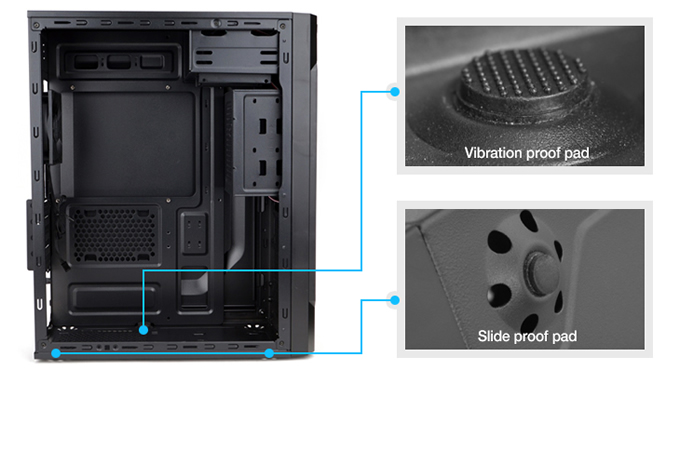 Vibration proof pad

Slide proof pad